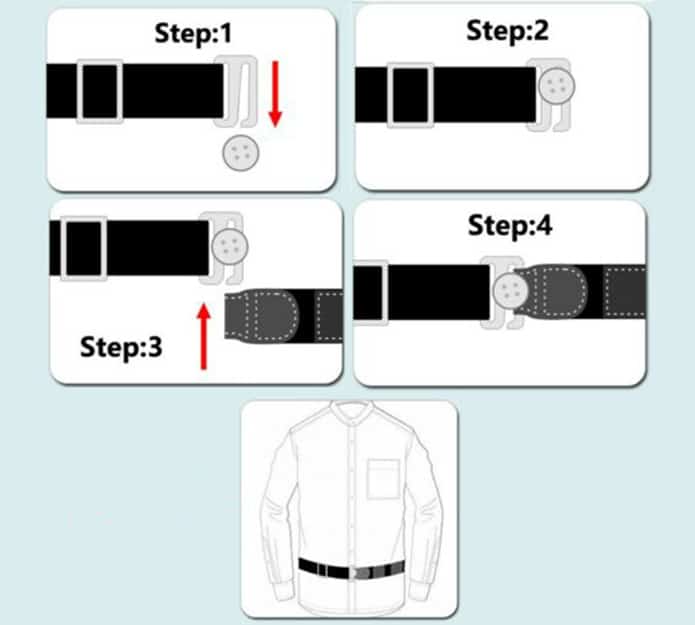 Step:1

Step:2

Step:3

Step:4