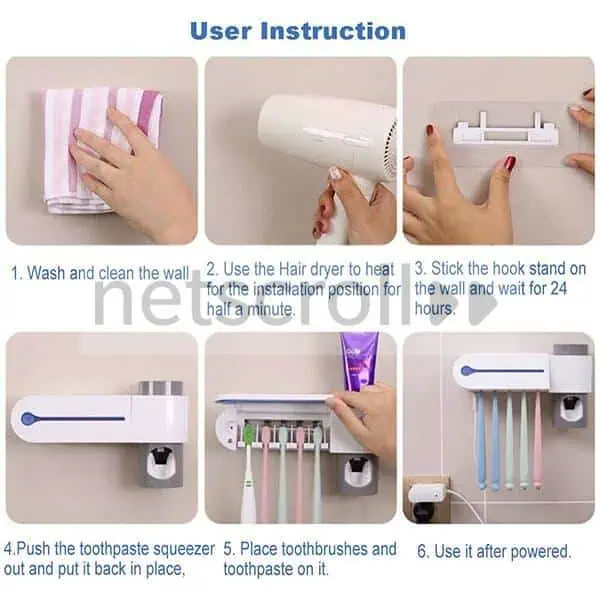 User Instruction

1. Wash and clean the wall

2. Use the Hair dryer to heat for the installation position for half a minute.

3. Stick the hook stand on the wall and wait for 24 hours.

netscroll

4.Push the toothpaste squeezer out and put it back in place,

5. Place toothbrushes and toothpaste on it.

6. Use it after powered.