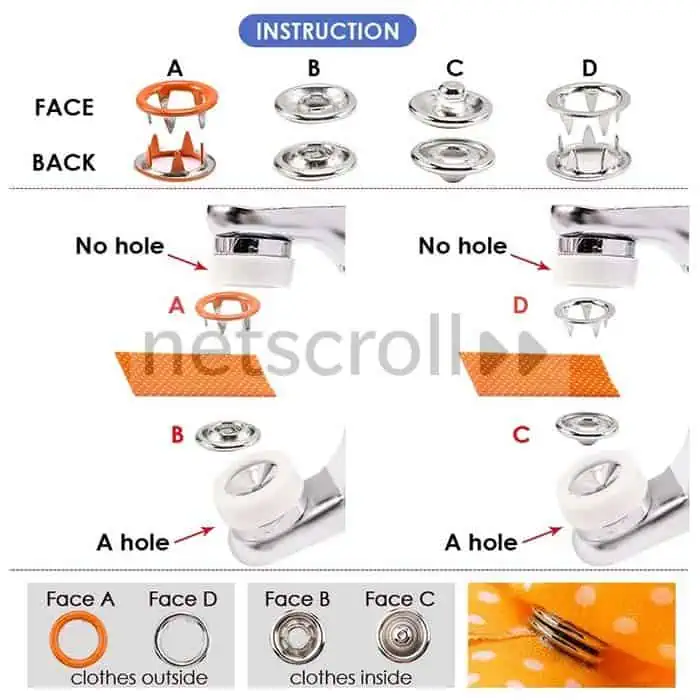 INSTRUCTION

A B C D

FACE

BACK

No hole

A

B

A hole

No hole

D

C

A hole

netscroll

Face A Face D

clothes outside

Face B Face C

clothes inside